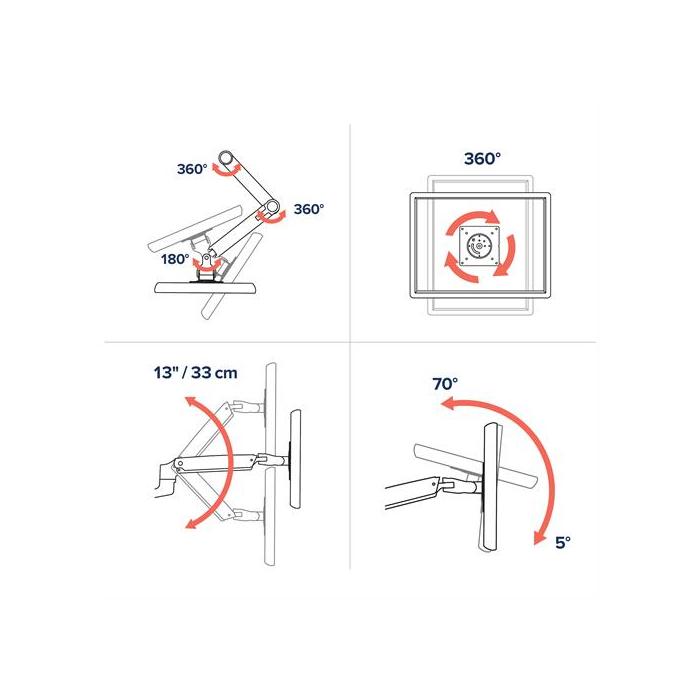 360°

360°

180°

360°

13" / 33 cm

70°

5°