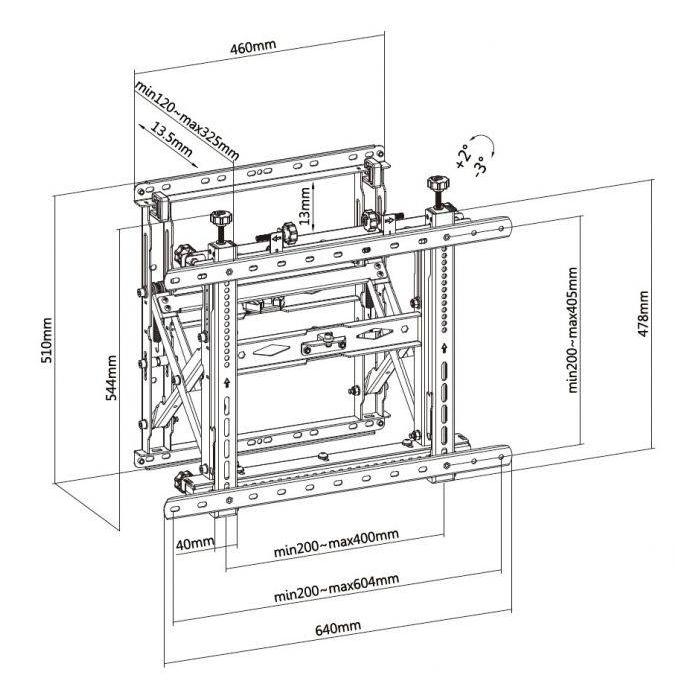 460mm
min120~max325mm
13.5mm
+2°
-3°
13mm
510mm
544mm
min200~max405mm
478mm
40mm
min200~max400mm
min200~max604mm
640mm