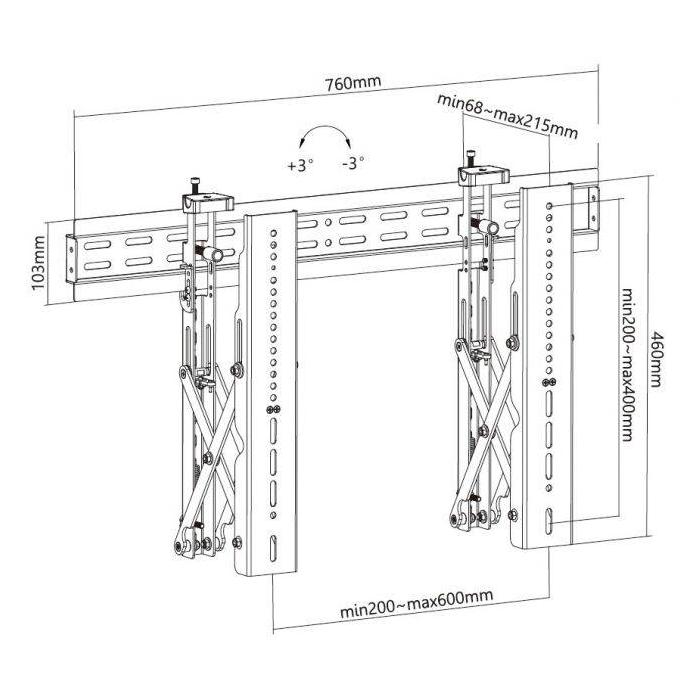 760mm
min68~max215mm
+3°
-3°
103mm
min200~max400mm
460mm
min200~max600mm