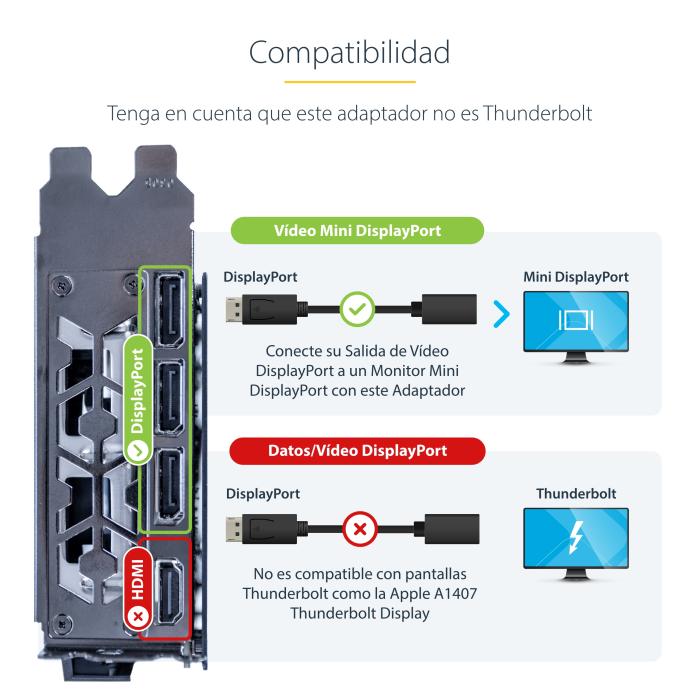 Compatibilidad

Tenga en cuenta que este adaptador no es Thunderbolt

DisplayPort

HDMI

Vídeo Mini DisplayPort

DisplayPort

Mini DisplayPort

Conecte su Salida de Vídeo DisplayPort a un Monitor Mini DisplayPort con este Adaptador

Datos/Vídeo DisplayPort

DisplayPort

Thunderbolt

No es compatible con pantallas Thunderbolt como la Apple A1407 Thunderbolt Display