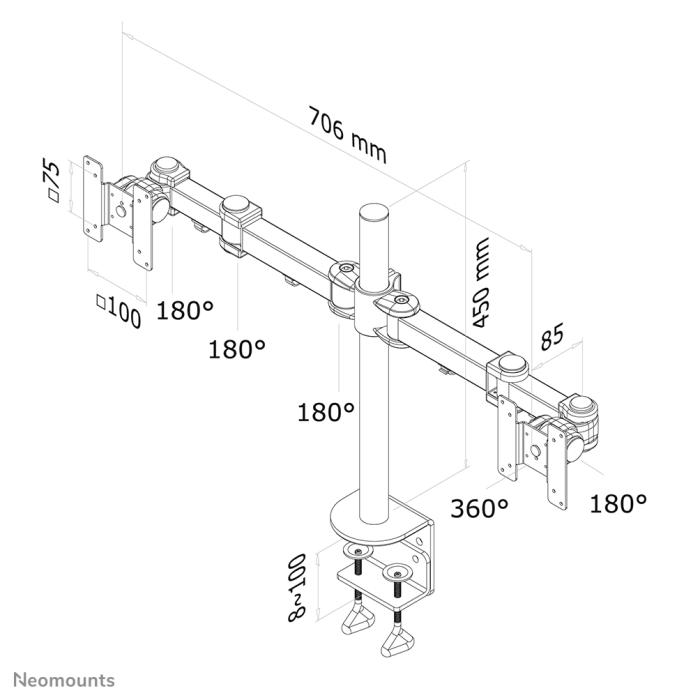 706 mm

□75

□100

180°

180°

180°

450 mm

85

360°

180°

8~100

Neomounts