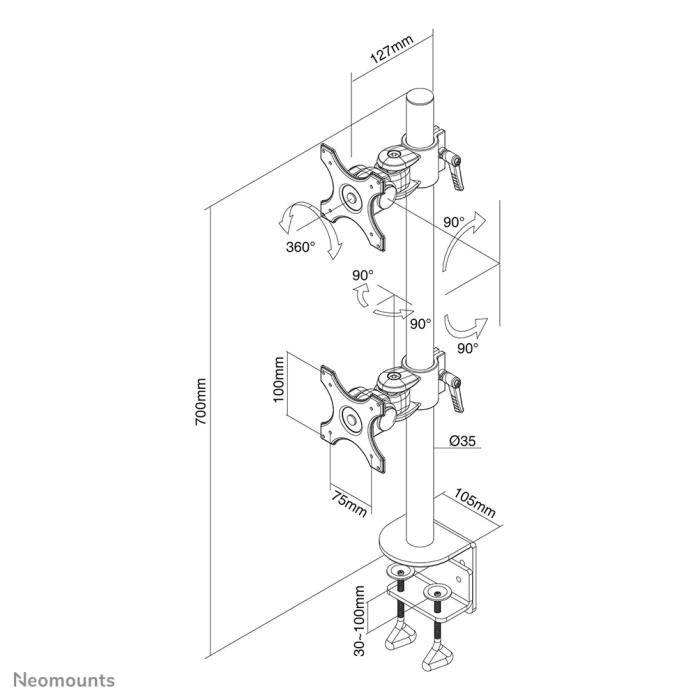 127mm

360°

90°

90°

90°

90°

700mm

100mm

Ø35

75mm

105mm

30~100mm

Neomounts