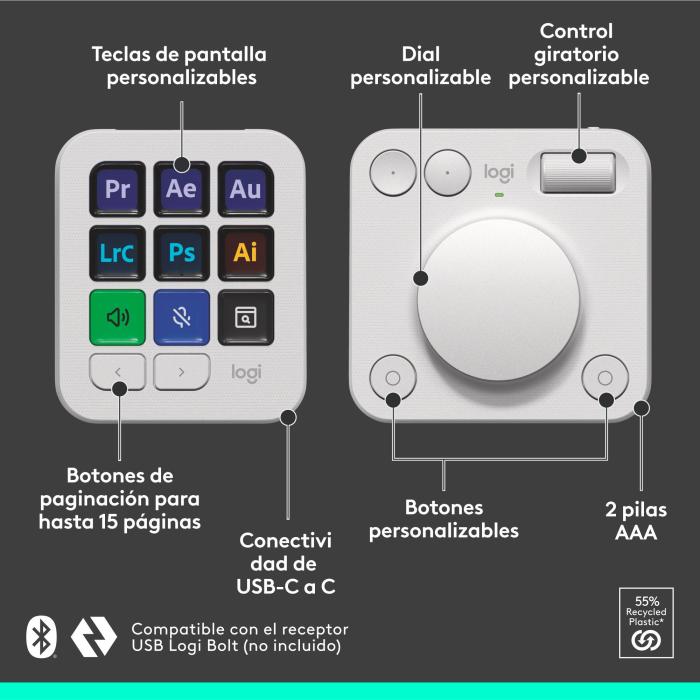 Teclas de pantalla personalizables

Dial personalizable

Control giratorio personalizable

Pr Ae Au
LrC Ps Ai

logi

logi

Botones de paginación para hasta 15 páginas

Conectivi dad de USB-C a C

Botones personalizables

2 pilas AAA

Compatible con el receptor USB Logi Bolt (no incluido)

55% Recycled Plastic*