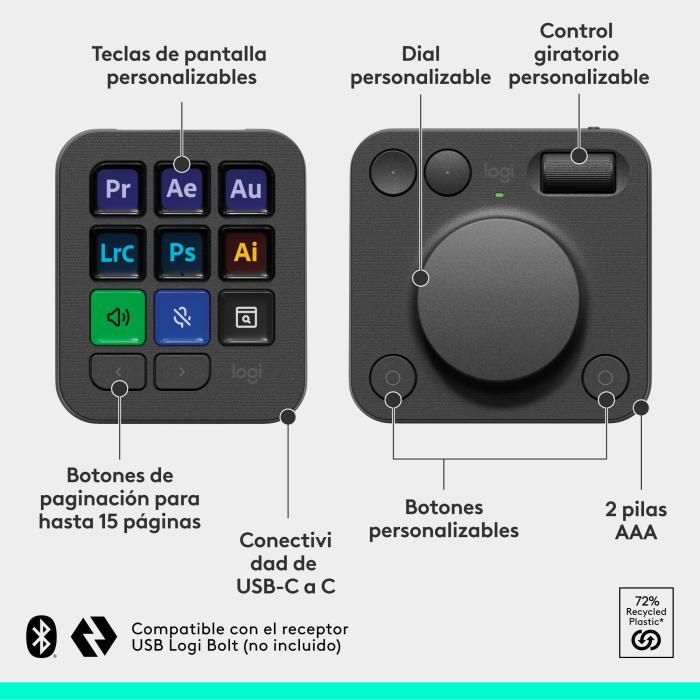 Teclas de pantalla personalizables

Dial personalizable

Control giratorio personalizable

Pr Ae Au
LrC Ps Ai

logi

logi

Botones de paginación para hasta 15 páginas

Conectivi dad de USB-C a C

Botones personalizables

2 pilas AAA

Compatible con el receptor USB Logi Bolt (no incluido)

72% Recycled Plastic*