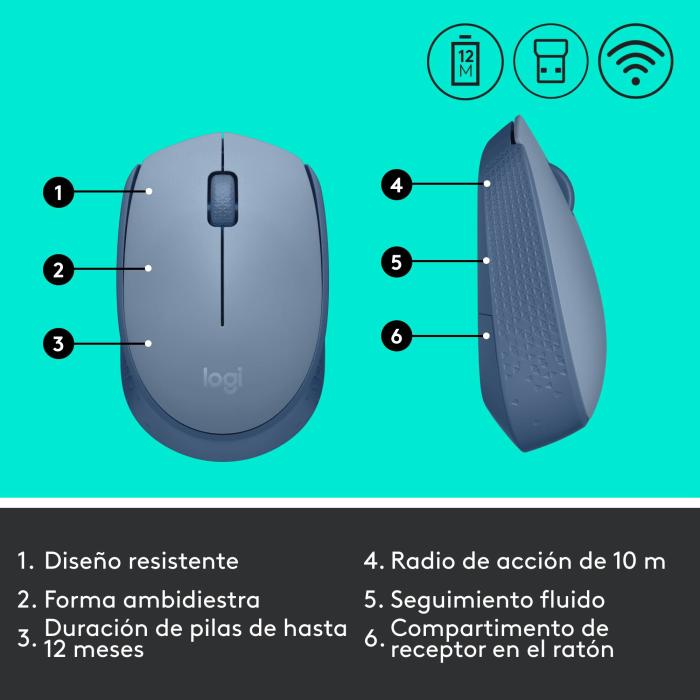 12 M

1

2

3

logi

4

5

6

1. Diseño resistente

2. Forma ambidiestra

3. Duración de pilas de hasta 12 meses

4. Radio de acción de 10 m

5. Seguimiento fluido

6. Compartimento de receptor en el ratón