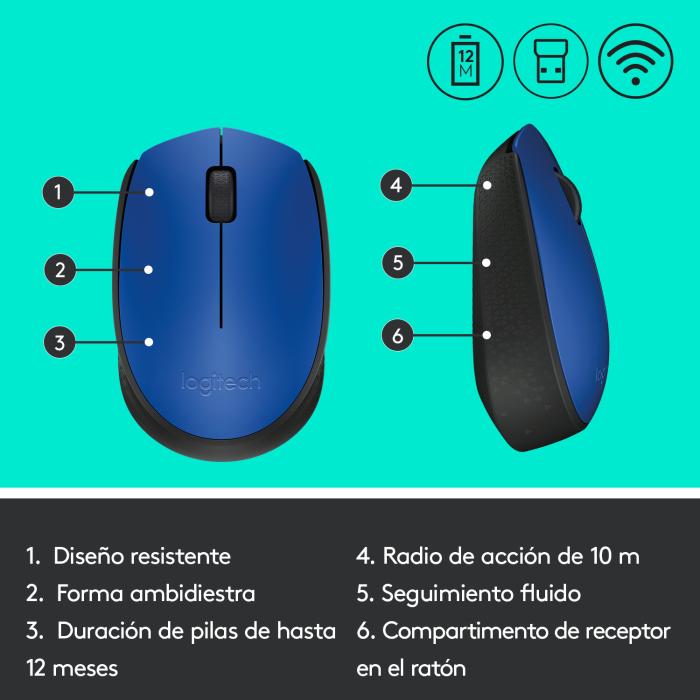 12 M

1
2
3

logitech

4
5
6

1. Diseño resistente
2. Forma ambidiestra
3. Duración de pilas de hasta 12 meses

4. Radio de acción de 10 m
5. Seguimiento fluido
6. Compartimento de receptor en el ratón