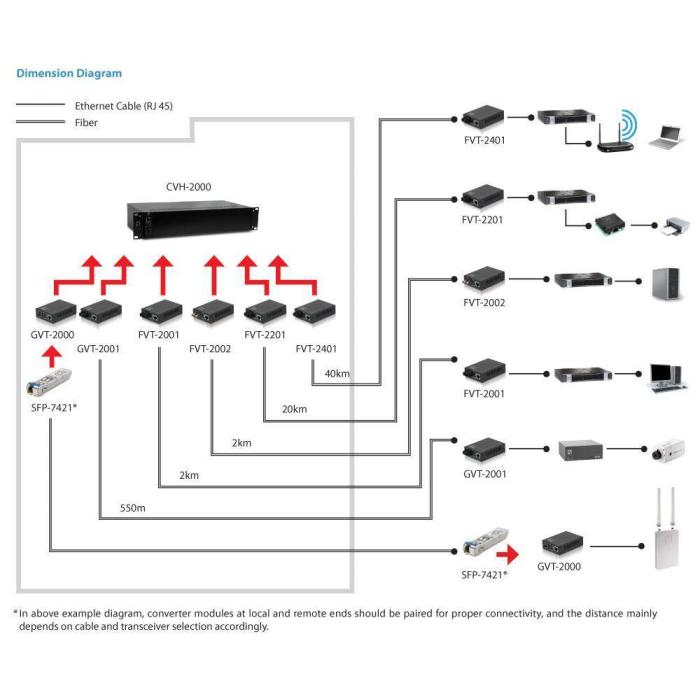 Dimension Diagram

Ethernet Cable (RJ 45)
Fiber

CVH-2000

GVT-2000
GVT-2001
FVT-2001
FVT-2002
FVT-2201
FVT-2401

SFP-7421*

40km
20km
2km
2km
550m

FVT-2401
FVT-2201
FVT-2002
FVT-2001
GVT-2001
SFP-7421*
GVT-2000

*In above example diagram, converter modules at local and remote ends should be paired for proper connectivity, and the distance mainly depends on cable and transceiver selection accordingly.