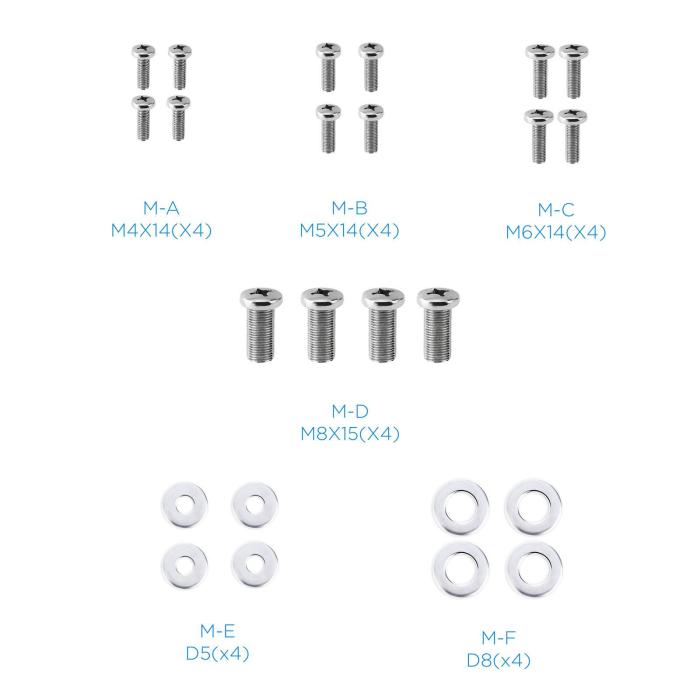 M-A
M4X14(X4)

M-B
M5X14(X4)

M-C
M6X14(X4)

M-D
M8X15(X4)

M-E
D5(x4)

M-F
D8(x4)