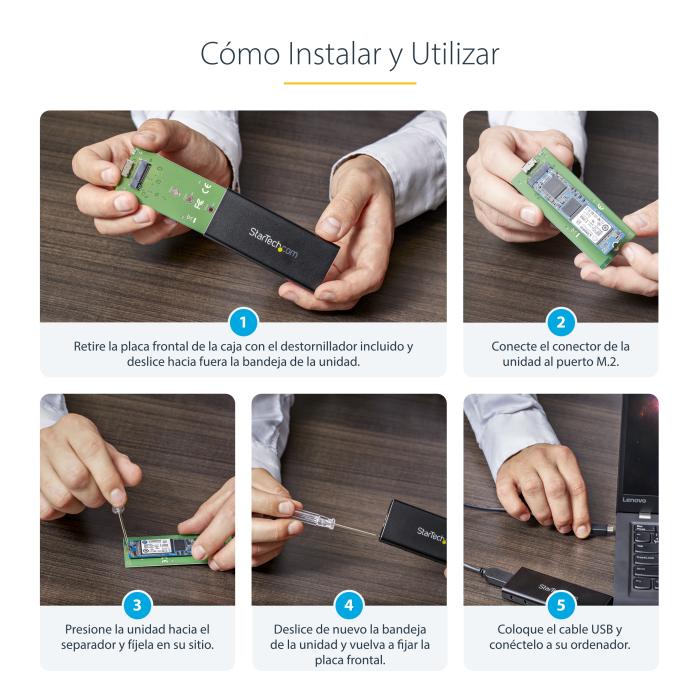 Cómo Instalar y Utilizar

StarTech.com

1

Retire la placa frontal de la caja con el destornillador incluido y deslice hacia fuera la bandeja de la unidad.

2

Conecte el conector de la unidad al puerto M.2.

3

Presione la unidad hacia el separador y fíjela en su sitio.

StarTech

4

Deslice de nuevo la bandeja de la unidad y vuelva a fijar la placa frontal.

Lenovo

5

Coloque el cable USB y conéctelo a su ordenador.