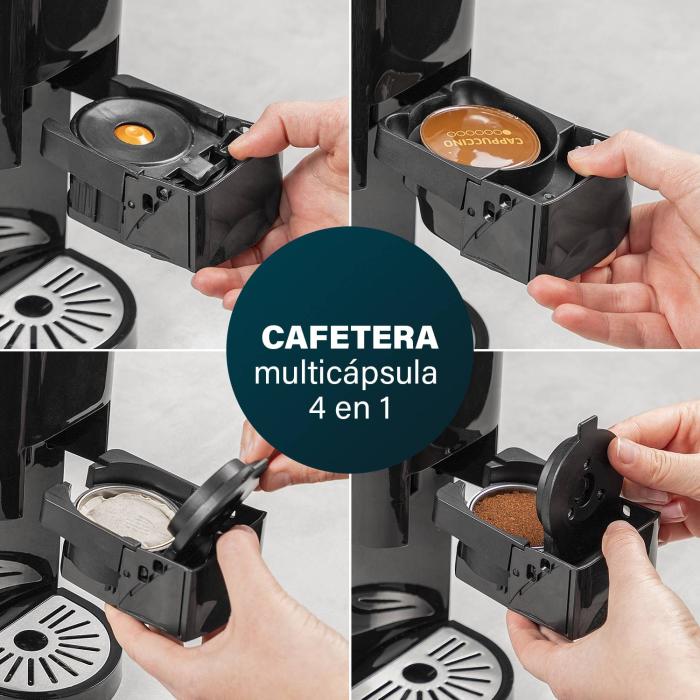 CAPPUCCINO

CAFETERA
multicápsula
4 en 1