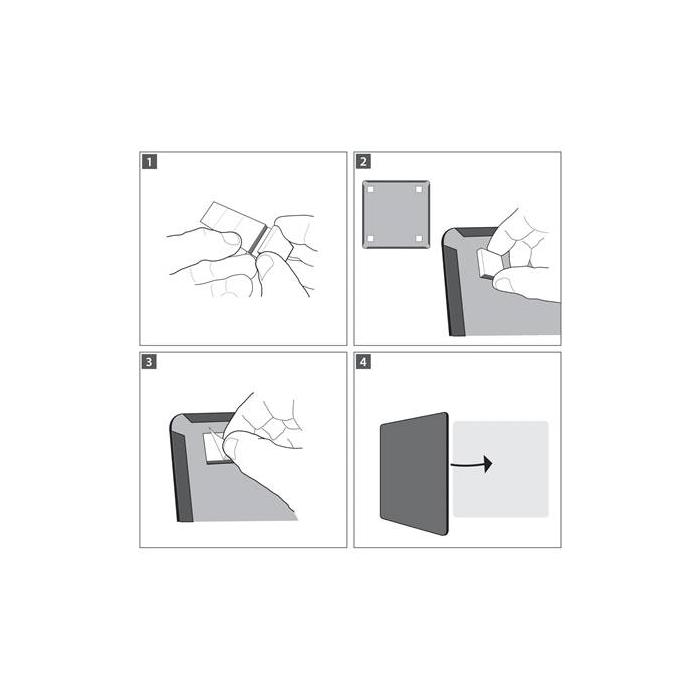 1

2

3

4