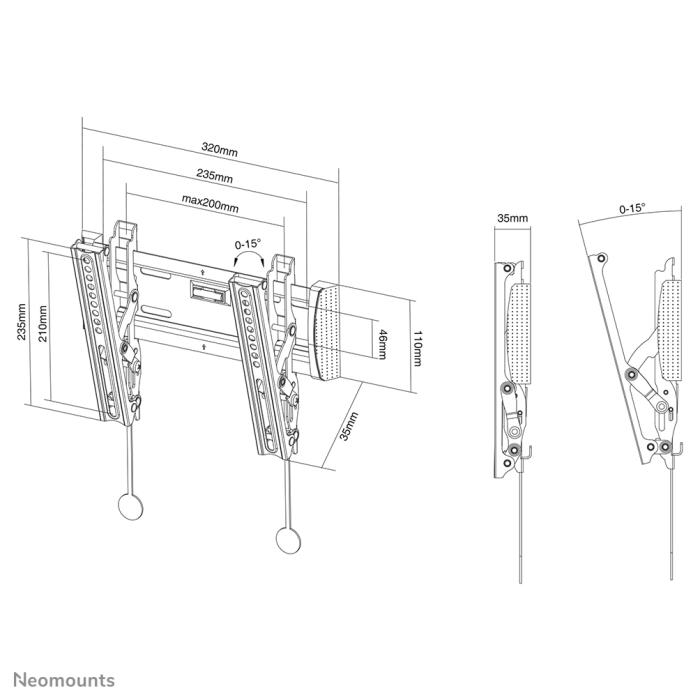 320mm
235mm
max200mm
0-15°
235mm
210mm
46mm
110mm
35mm
35mm
0-15°
Neomounts