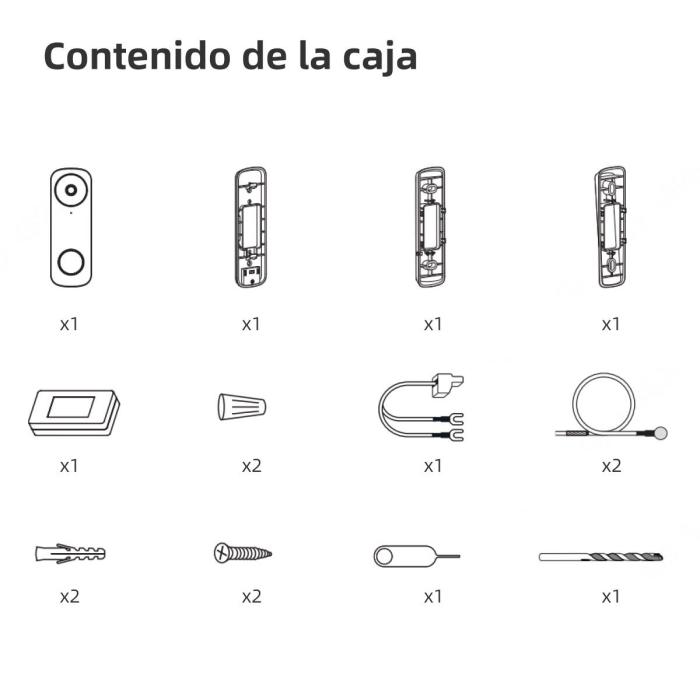 Contenido de la caja

x1 x1 x1 x1

x1 x2 x1 x2

x2 x2 x1 x1