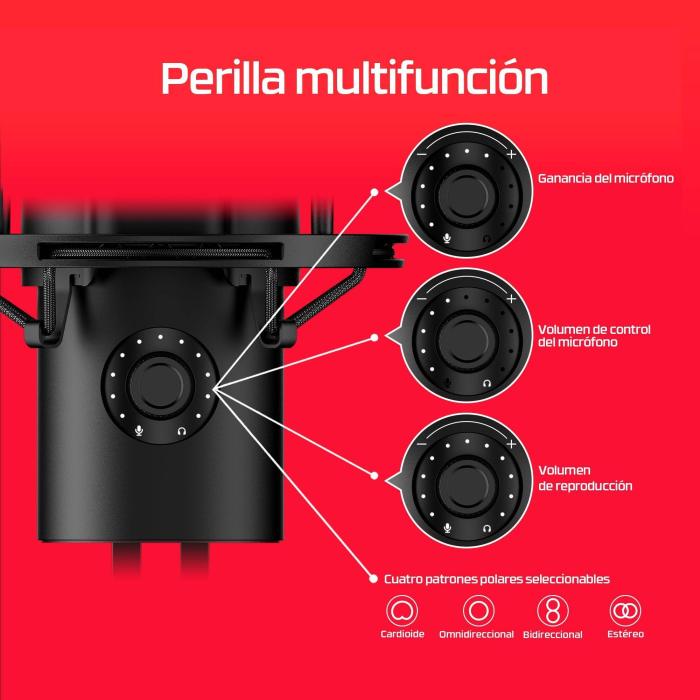 Perilla multifunción

Ganancia del micrófono

Volumen de control del micrófono

Volumen de reproducción

Cuatro patrones polares seleccionables

Cardioide

Omnidireccional

Bidireccional

Estéreo