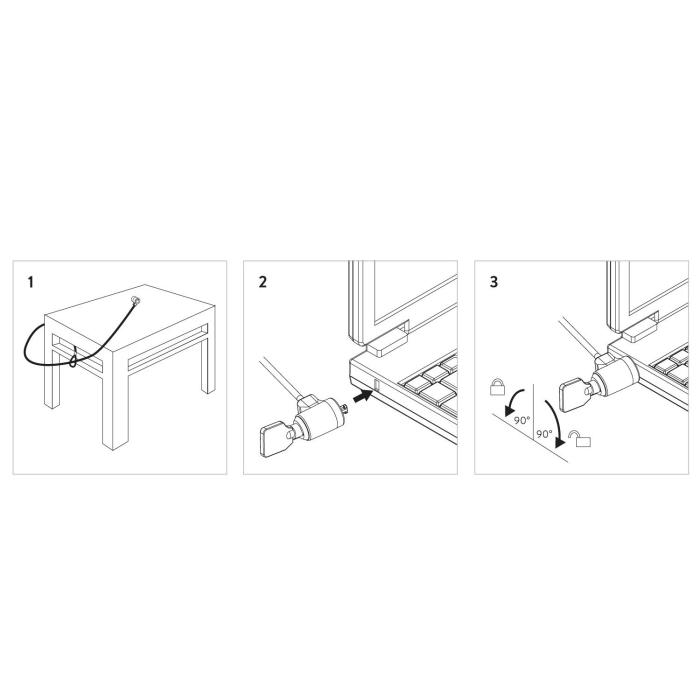 1

2

3

90°

90°