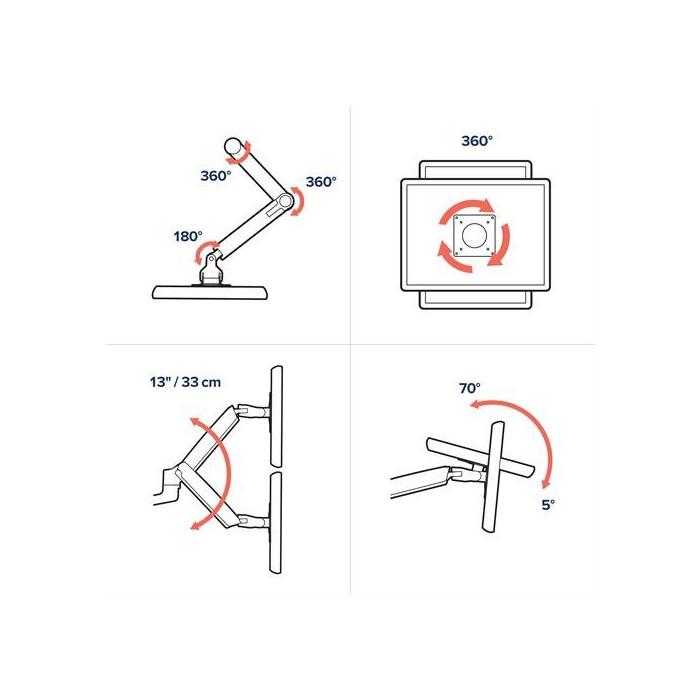 360°
360°
180°

360°

13" / 33 cm

70°
5°