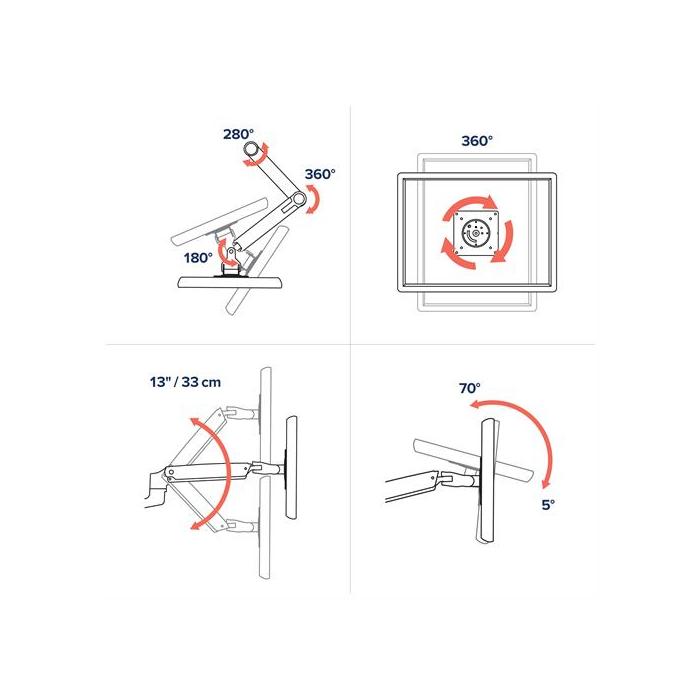 280°

360°

180°

360°

13" / 33 cm

70°

5°