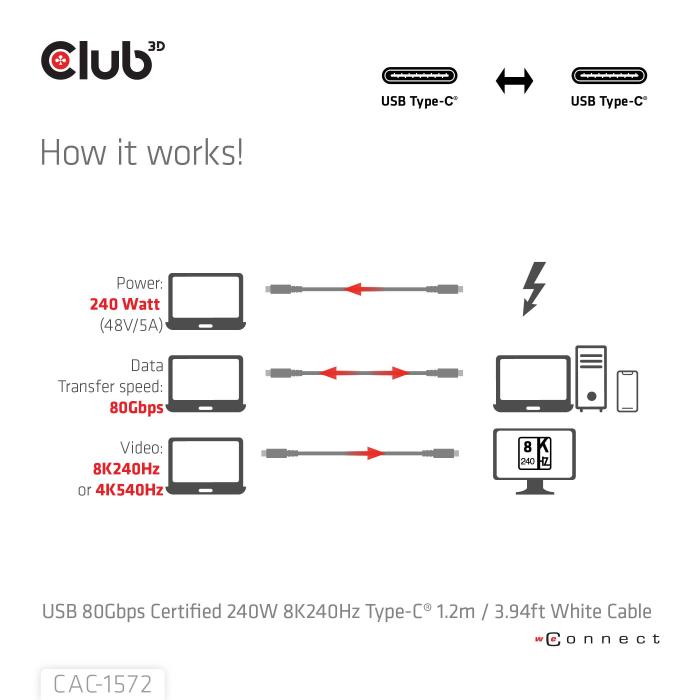 Club 3D

USB Type-C®

USB Type-C®

How it works!

Power:
240 Watt
(48V/5A)

Data
Transfer speed:
80Gbps

Video:
8K240Hz
or 4K540Hz

8K
240 HZ

USB 80Gbps Certified 240W 8K240Hz Type-C® 1.2m / 3.94ft White Cable

we connect

CAC-1572