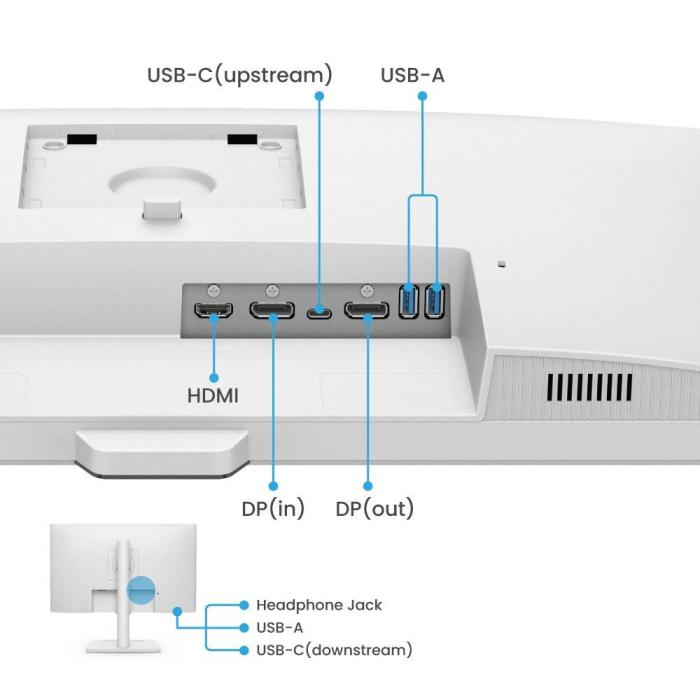 USB-C(upstream)
USB-A
HDMI
DP(in)
DP(out)
Headphone Jack
USB-A
USB-C(downstream)