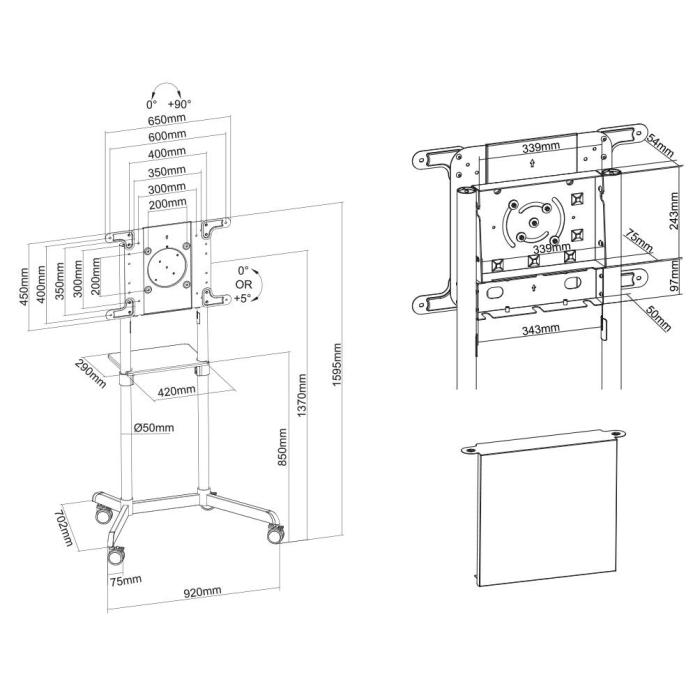 0° +90°
650mm
600mm
400mm
350mm
300mm
200mm
450mm
400mm
350mm
300mm
200mm
0°
OR
+5°
290mm
420mm
Ø50mm
850mm
1370mm
1595mm
702mm
75mm
920mm

339mm
54mm
243mm
339mm
75mm
97mm
50mm
343mm