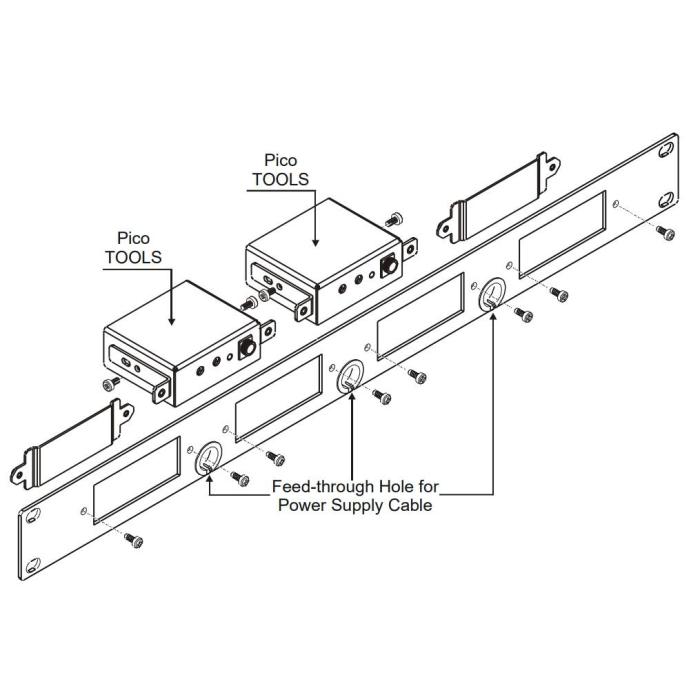 Pico
TOOLS

Pico
TOOLS

Feed-through Hole for
Power Supply Cable